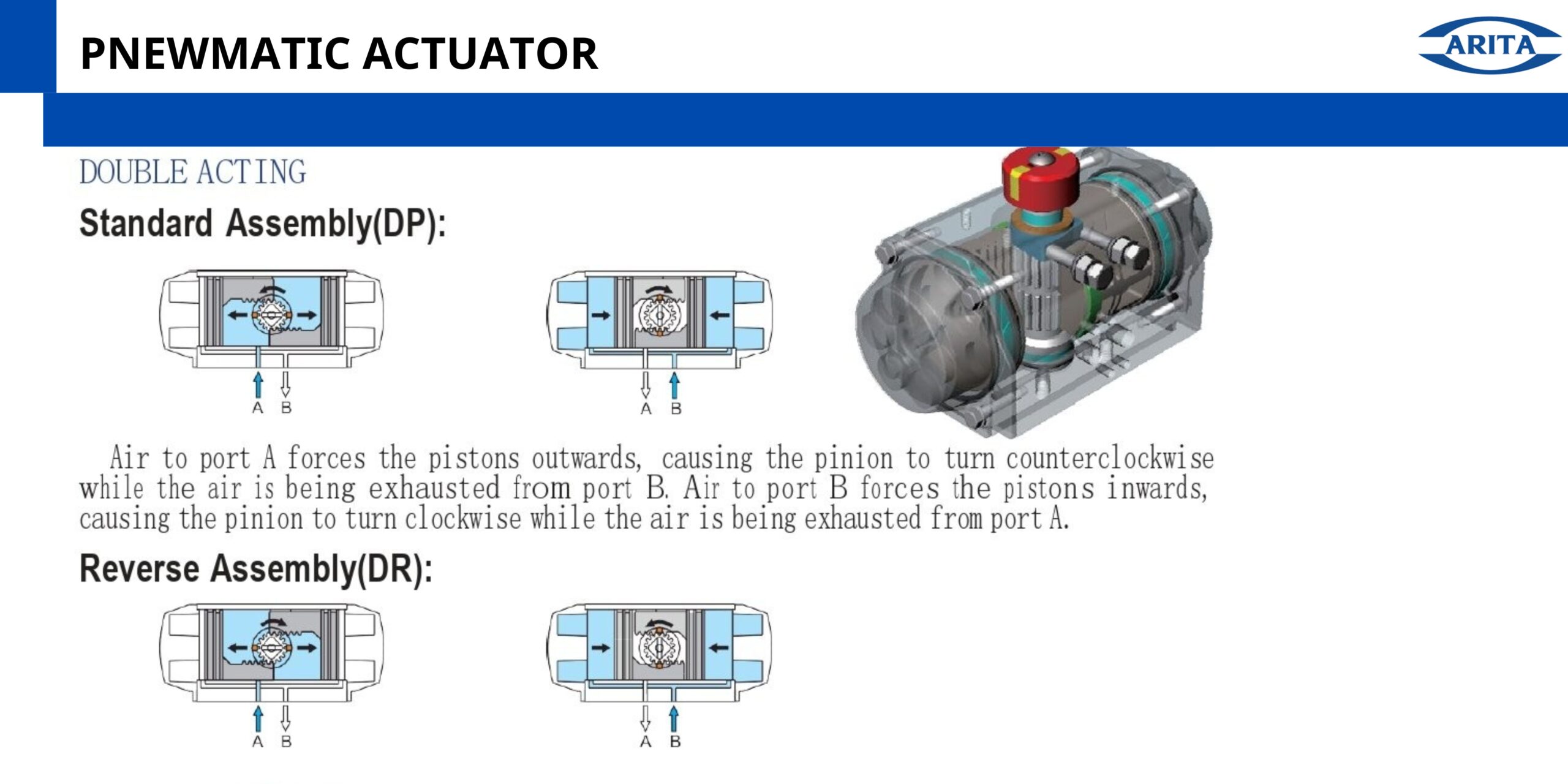 PNEWMATIC ACTUATOR

ARITA

DOUBLE ACTING

Standard Assembly(DP):

A B

A B

Air to port A forces the pistons outwards, causing the pinion to turn counterclockwise while the air is being exhausted from port B. Air to port B forces the pistons inwards, causing the pinion to turn clockwise while the air is being exhausted from port A.

Reverse Assembly(DR):

A B

A B